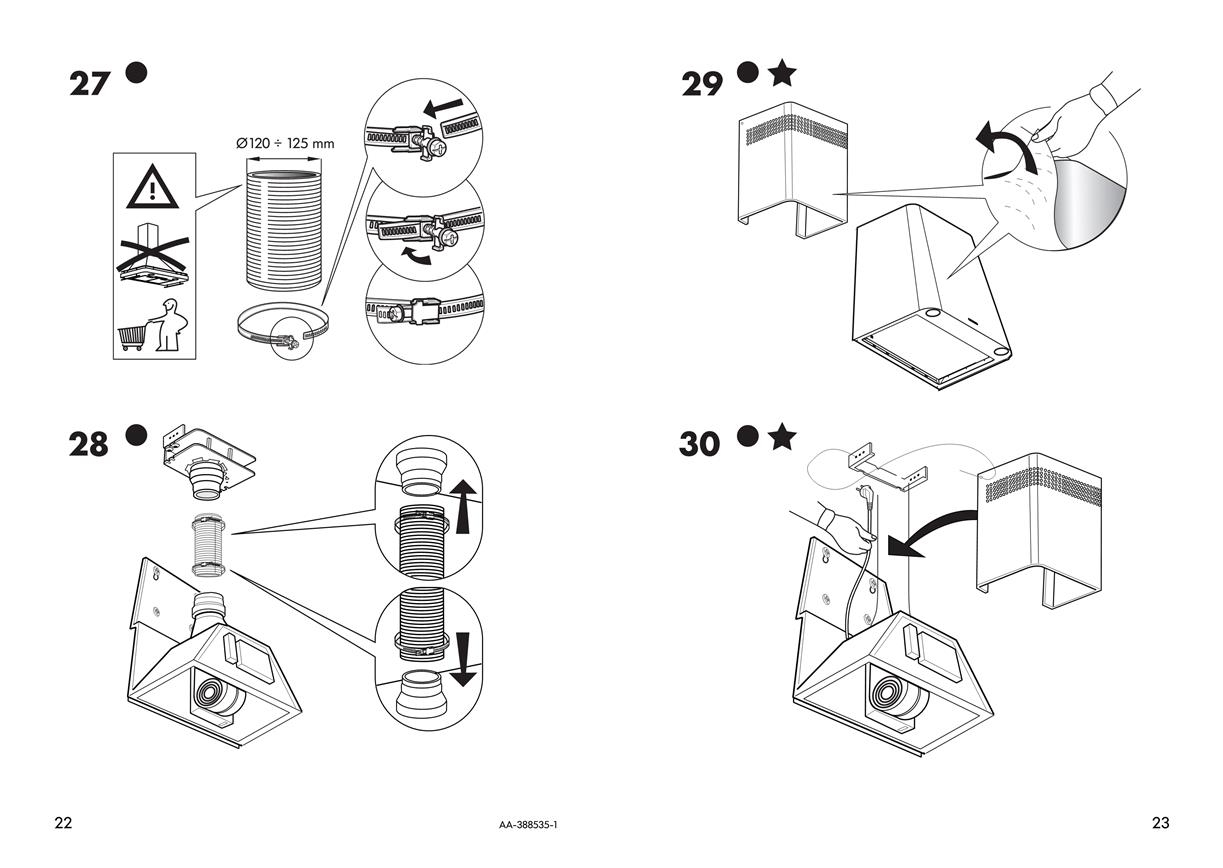 27

Ø120 ÷ 125 mm

28

29

30

22

AA-388535-1

23