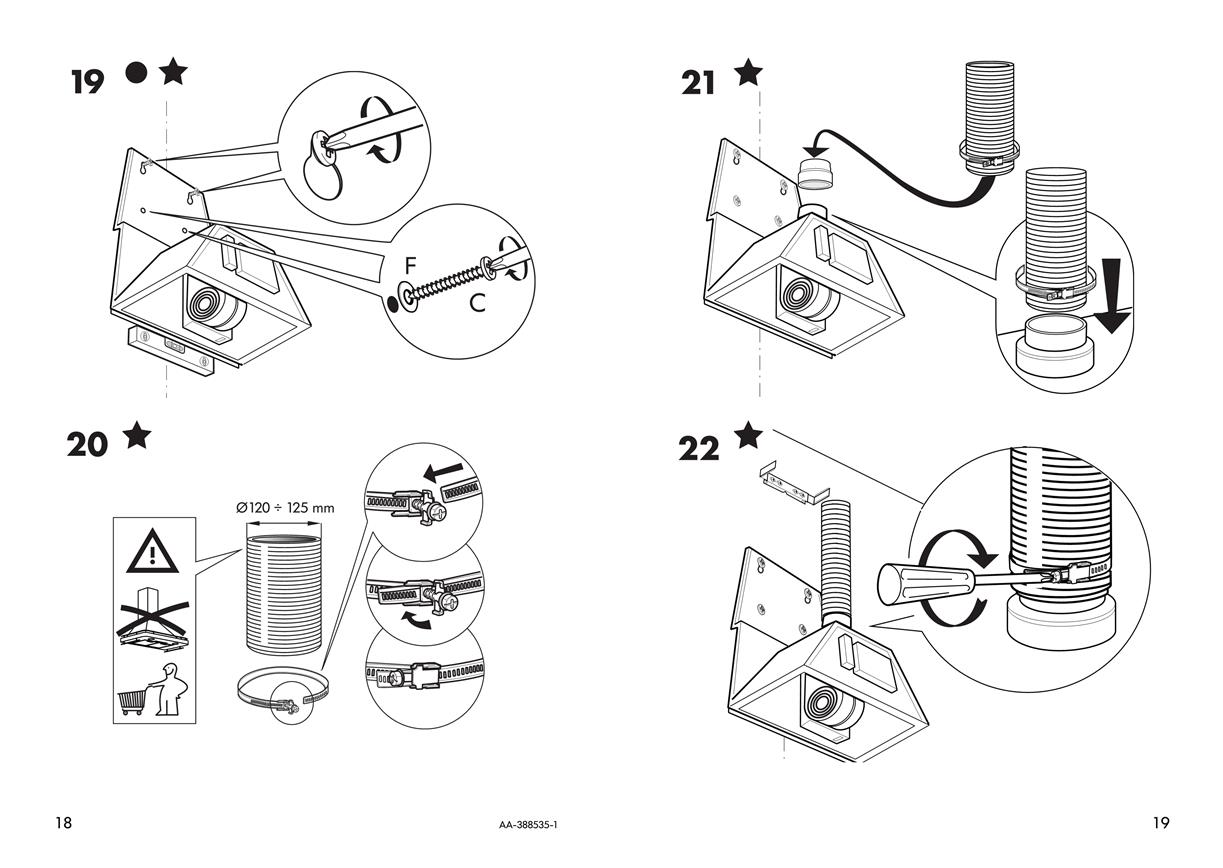 19

F

C

20

Ø120 ÷ 125 mm

21

22

18

AA-388535-1

19