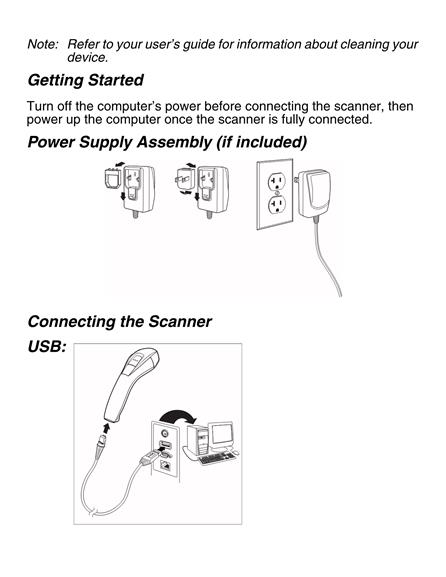 Note: Refer to your user's guide for information about cleaning your device.

Getting Started

Turn off the computer's power before connecting the scanner, then power up the computer once the scanner is fully connected.

Power Supply Assembly (if included)

Connecting the Scanner

USB: