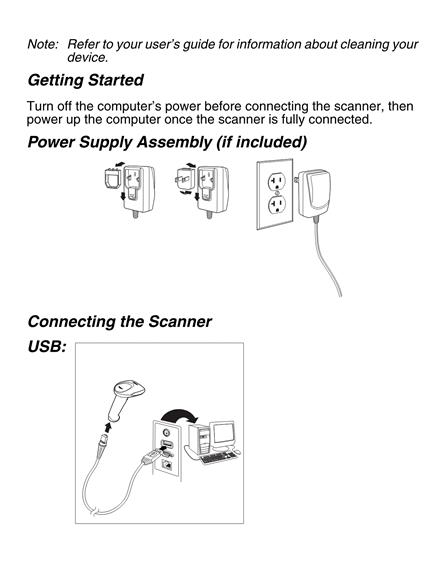 Note: Refer to your user's guide for information about cleaning your device.

Getting Started

Turn off the computer's power before connecting the scanner, then power up the computer once the scanner is fully connected.

Power Supply Assembly (if included)

Connecting the Scanner

USB: