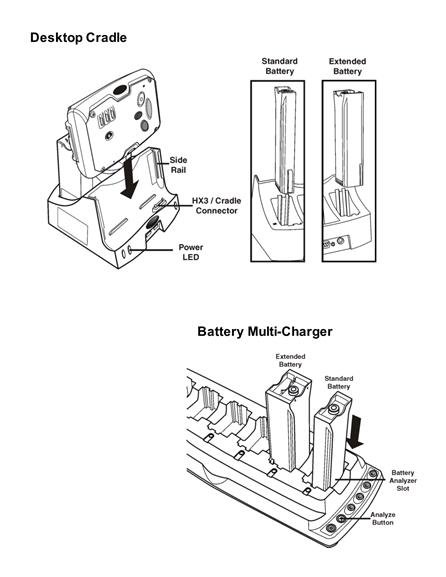 Desktop Cradle

Side Rail

HX3 / Cradle Connector

Power LED

Standard Battery

Extended Battery

Battery Multi-Charger

Extended Battery

Standard Battery

Battery Analyzer Slot

Analyze Button