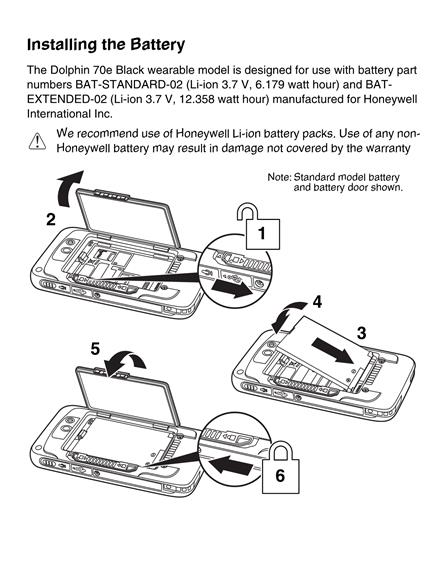 Installing the Battery

The Dolphin 70e Black wearable model is designed for use with battery part numbers BAT-STANDARD-02 (Li-ion 3.7 V, 6.179 watt hour) and BAT-EXTENDED-02 (Li-ion 3.7 V, 12.358 watt hour) manufactured for Honeywell International Inc.

We recommend use of Honeywell Li-ion battery packs. Use of any non-Honeywell battery may result in damage not covered by the warranty

Note: Standard model battery and battery door shown.

2

1

4

3

5

6