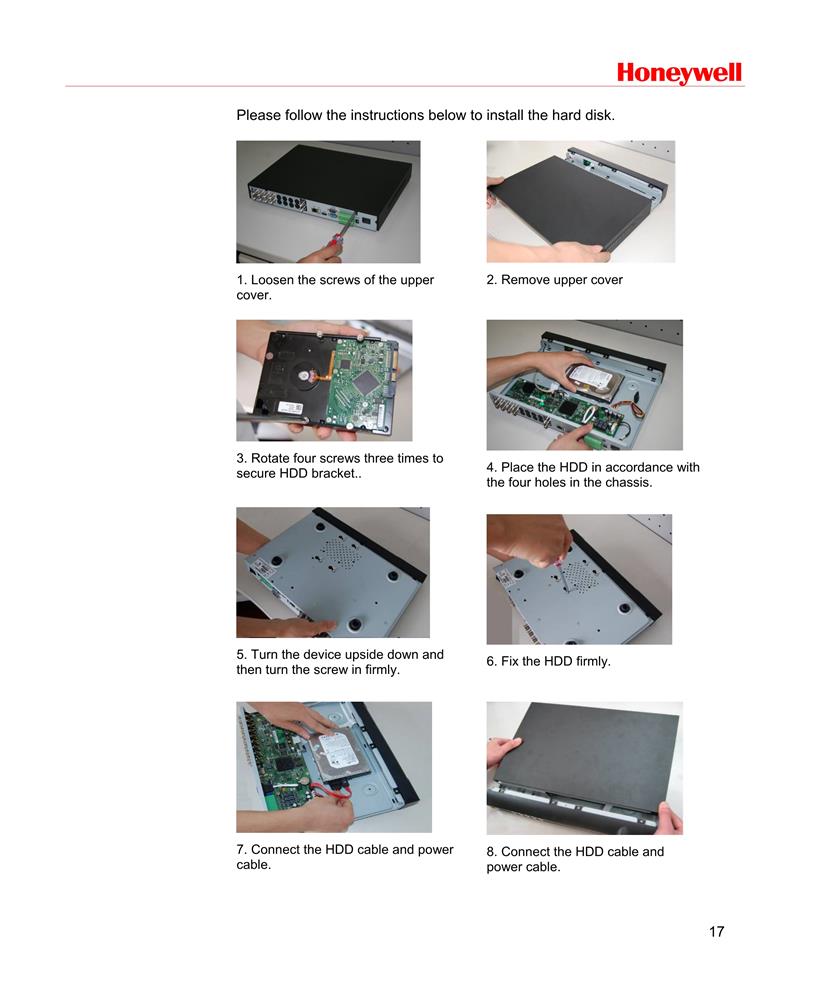 Honeywell

Please follow the instructions below to install the hard disk.

1. Loosen the screws of the upper cover.

2. Remove upper cover

3. Rotate four screws three times to secure HDD bracket..

4. Place the HDD in accordance with the four holes in the chassis.

5. Turn the device upside down and then turn the screw in firmly.

6. Fix the HDD firmly.

7. Connect the HDD cable and power cable.

8. Connect the HDD cable and power cable.

17