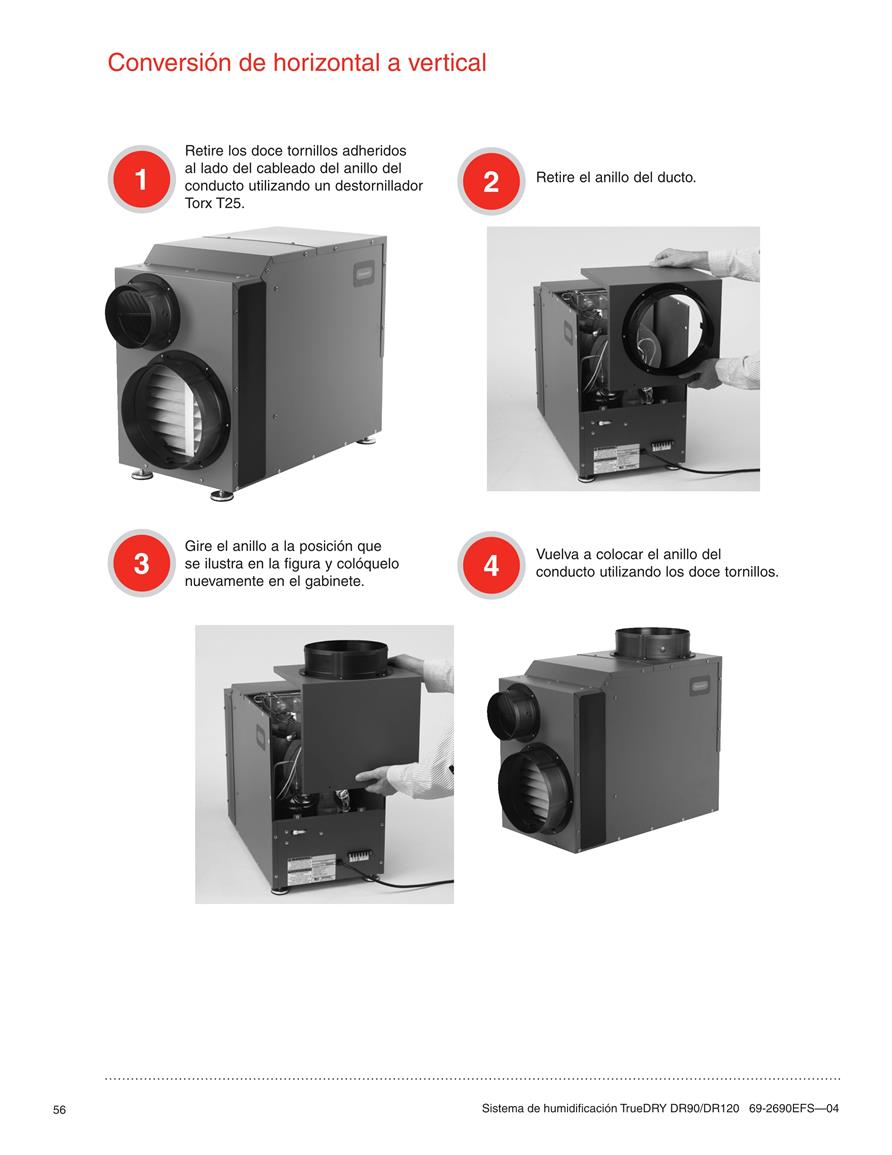 Conversión de horizontal a vertical

1

Retire los doce tornillos adheridos al lado del cableado del anillo del conducto utilizando un destornillador Torx T25.

2

Retire el anillo del ducto.

3

Gire el anillo a la posición que se ilustra en la figura y colóquelo nuevamente en el gabinete.

4

Vuelva a colocar el anillo del conducto utilizando los doce tornillos.

56

Sistema de humidificación TrueDRY DR90/DR120 69-2690EFS—04