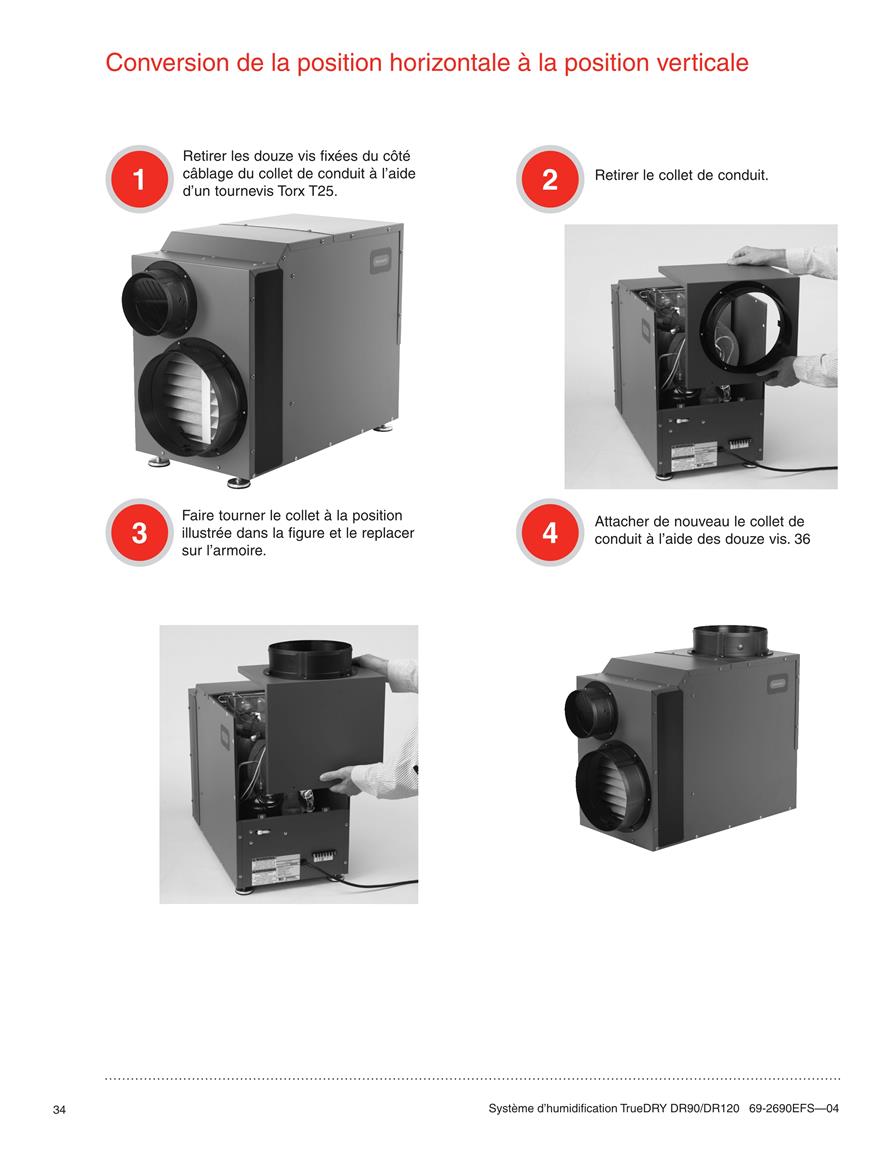 Conversion de la position horizontale à la position verticale

1

Retirer les douze vis fixées du côté câblage du collet de conduit à l'aide d'un tournevis Torx T25.

2

Retirer le collet de conduit.

3

Faire tourner le collet à la position illustrée dans la figure et le replacer sur l'armoire.

4

Attacher de nouveau le collet de conduit à l'aide des douze vis. 36

34

Système d'humidification TrueDRY DR90/DR120 69-2690EFS—04