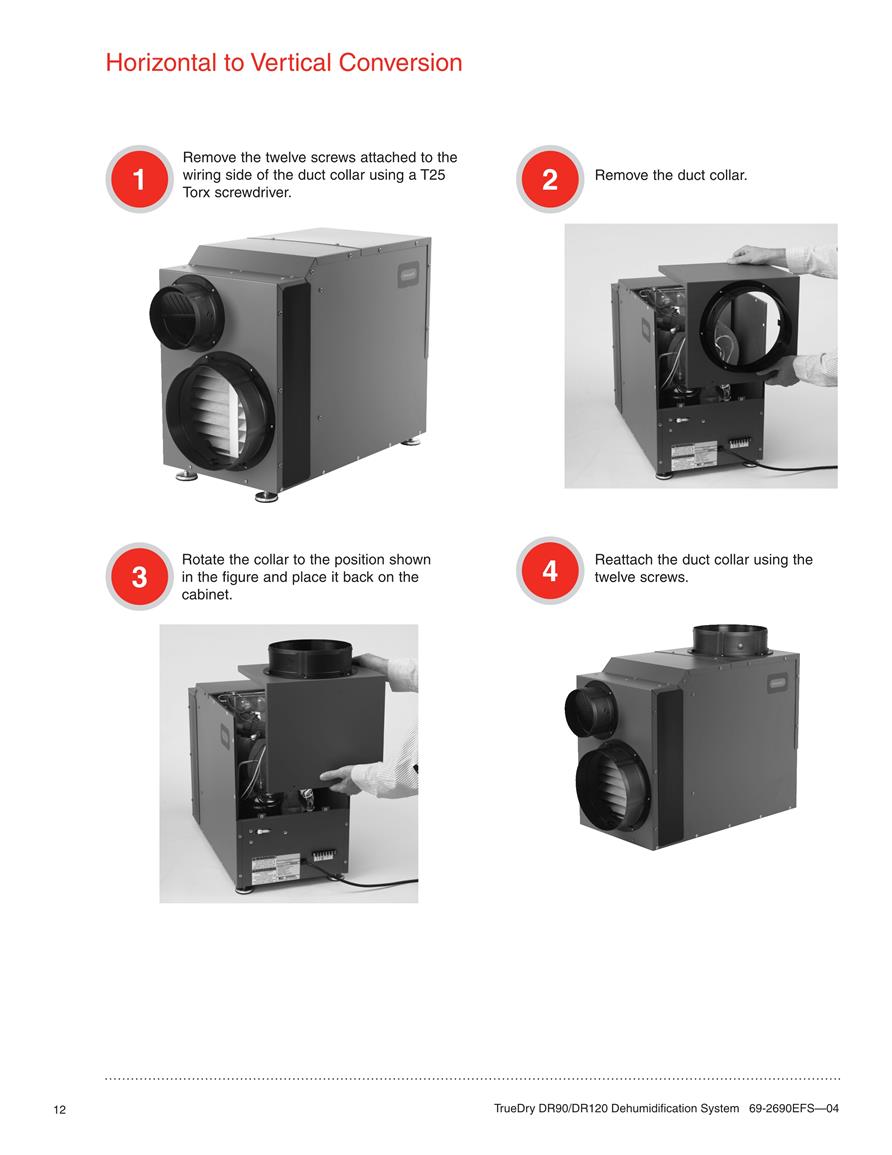 Horizontal to Vertical Conversion

1 Remove the twelve screws attached to the wiring side of the duct collar using a T25 Torx screwdriver.

2 Remove the duct collar.

3 Rotate the collar to the position shown in the figure and place it back on the cabinet.

4 Reattach the duct collar using the twelve screws.

12

TrueDry DR90/DR120 Dehumidification System 69-2690EFS—04