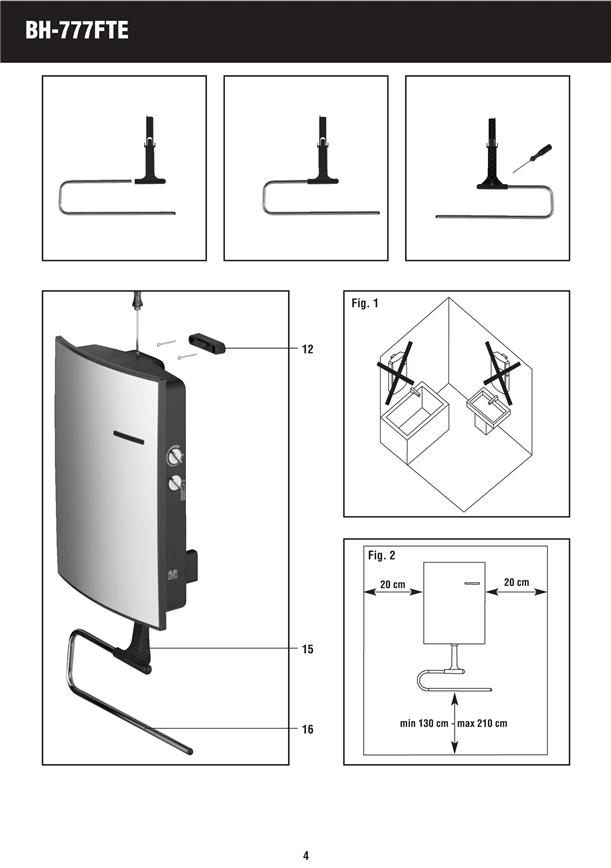 BH-777FTE

12

15

16

Fig. 1

Fig. 2

20 cm

20 cm

min 130 cm - max 210 cm

4