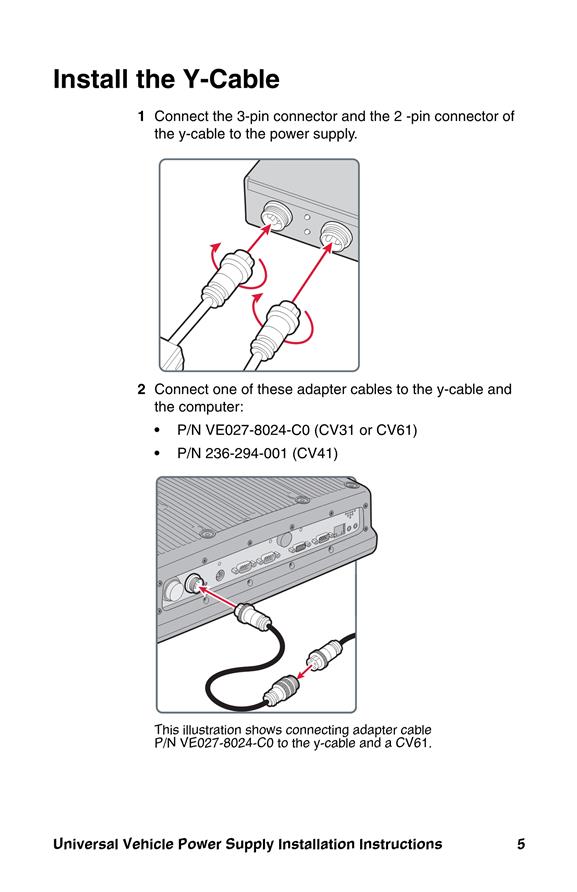 Install the Y-Cable

1 Connect the 3-pin connector and the 2 -pin connector of the y-cable to the power supply.

2 Connect one of these adapter cables to the y-cable and the computer:

• P/N VE027-8024-C0 (CV31 or CV61)

• P/N 236-294-001 (CV41)

This illustration shows connecting adapter cable P/N VE027-8024-C0 to the y-cable and a CV61.

Universal Vehicle Power Supply Installation Instructions 5