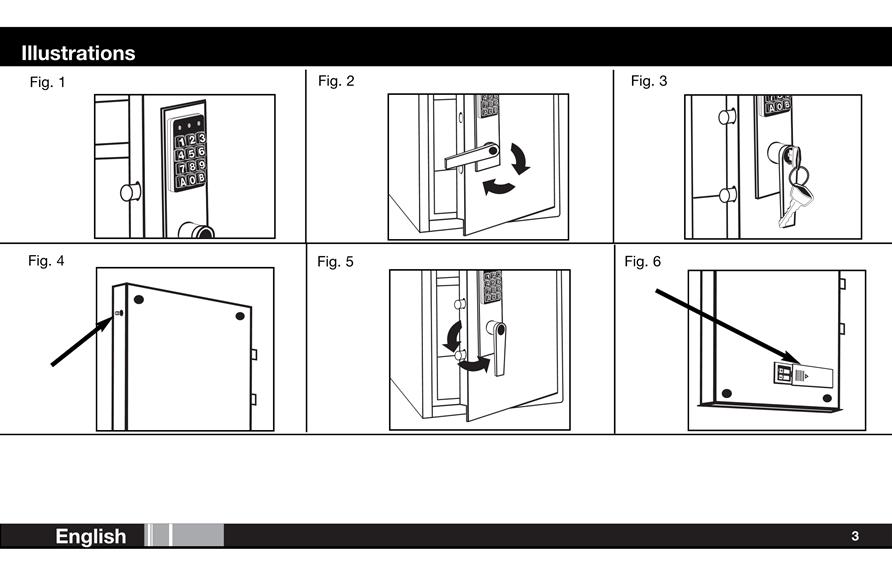 Illustrations

Fig. 1

1 2 3
4 5 6
7 8 9
A 0 B

Fig. 2

Fig. 3

A 0 B

Fig. 4

Fig. 5

Fig. 6

English

3